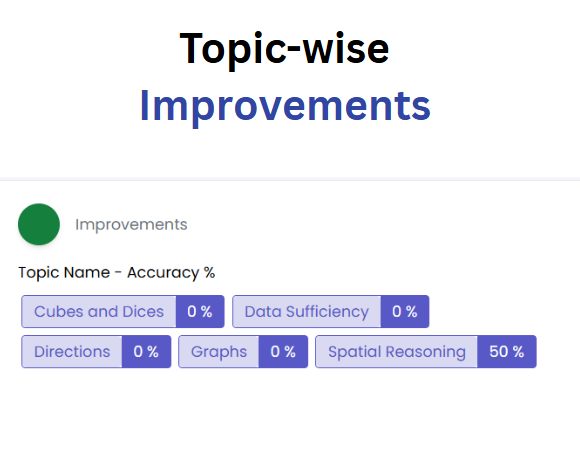 Topic-wise
Improvements

Improvements

Topic Name - Accuracy %

Cubes and Dices 0 %
Data Sufficiency 0 %
Directions 0 %
Graphs 0 %
Spatial Reasoning 50 %